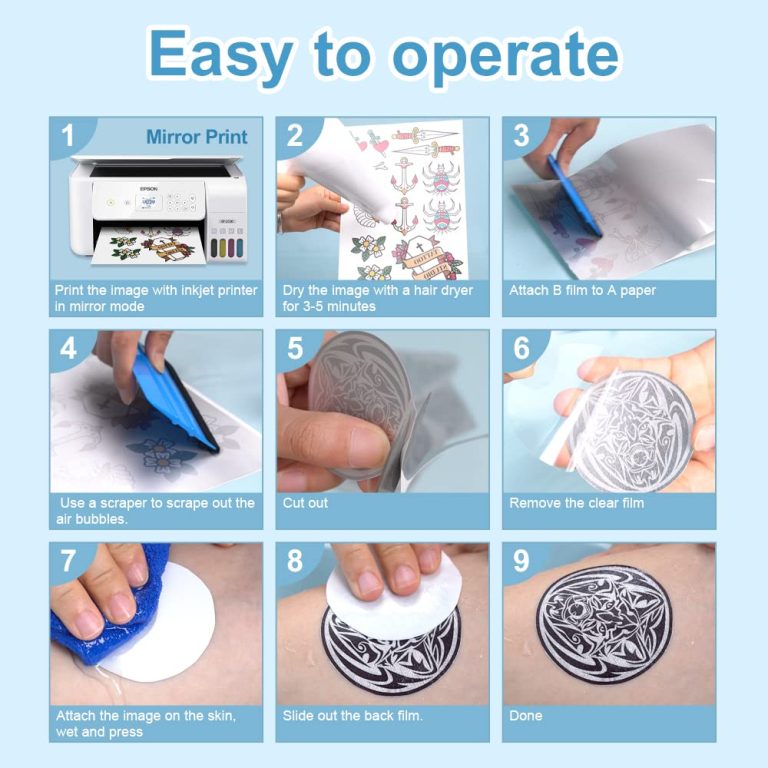 Easy to operate

1 Mirror Print

EPSON

Print the image with inkjet printer in mirror mode

2

Dry the image with a hair dryer for 3-5 minutes

3

Attach B film to A paper

4

Use a scraper to scrape out the air bubbles.

5

Cut out

6

Remove the clear film

7

Attach the image on the skin, wet and press

8

Slide out the back film.

9

Done